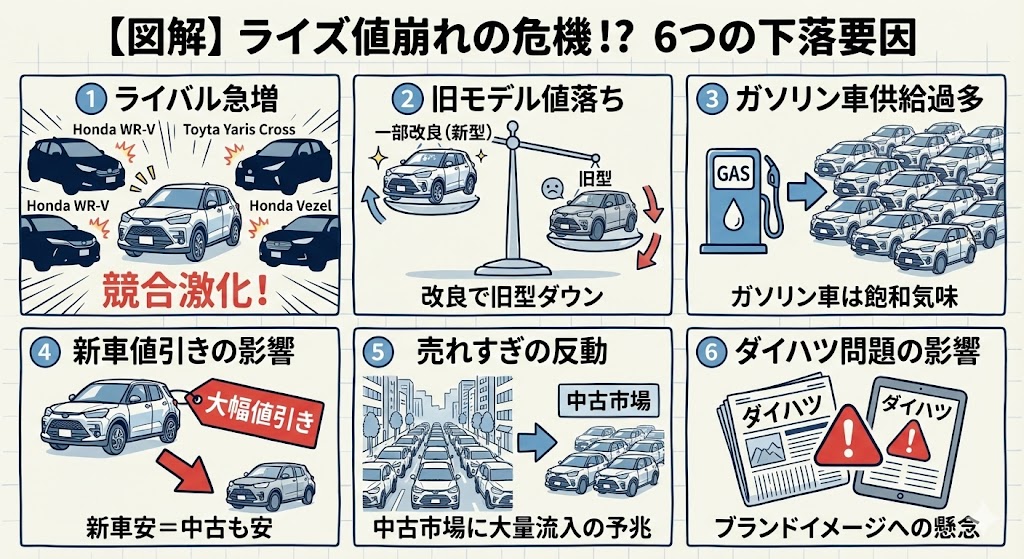 【図解】ライズ値崩れの危機!? 6つの下落要因

1 ライバル急増
Honda WR-V
Toyta Yaris Cross
Honda WR-V
Honda Vezel
競合激化!

2 旧モデル値落ち
一部改良(新型)
旧型
改良で旧型ダウン

3 ガソリン車供給過多
GAS
ガソリン車は飽和気味

4 新車値引きの影響
大幅値引き
新車安=中古も安

5 売れすぎの反動
中古市場
中古市場に大量流入の予兆

6 ダイハツ問題の影響
ダイハツ
ダイハツ
ブランドイメージへの懸念