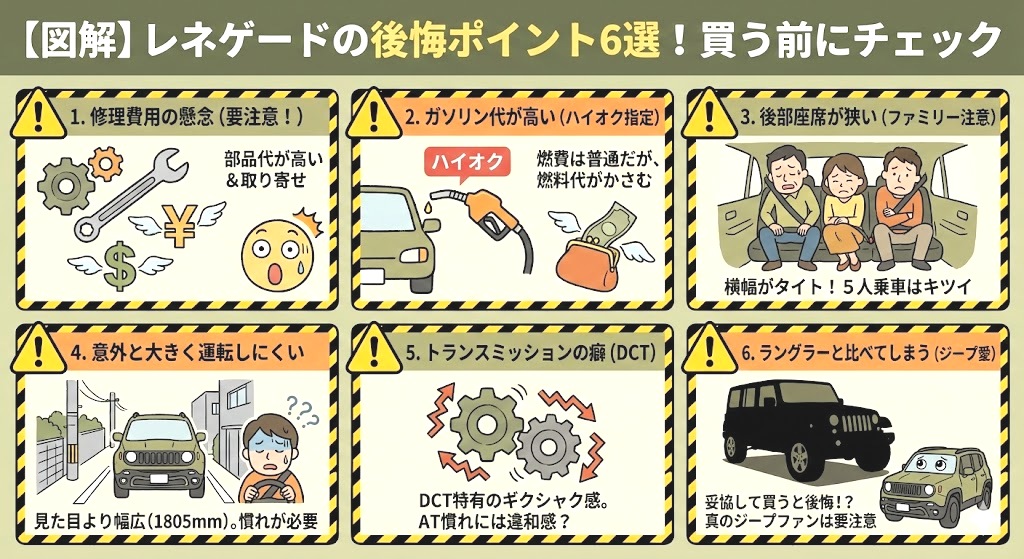 【図解】レネゲードの後悔ポイント6選！買う前にチェック

1. 修理費用の懸念（要注意！）

部品代が高い＆取り寄せ

¥

$

2. ガソリン代が高い（ハイオク指定）

ハイオク

燃費は普通だが、燃料代がかさむ

3. 後部座席が狭い（ファミリー注意）

横幅がタイト！5人乗車はキツイ

4. 意外と大きく運転しにくい

???

見た目より幅広（1805mm）。慣れが必要

5. トランスミッションの癖（DCT）

DCT特有のギクシャク感。AT慣れには違和感？

6. ラングラーと比べてしまう（ジープ愛）

妥協して買うと後悔！？真のジープファンは要注意